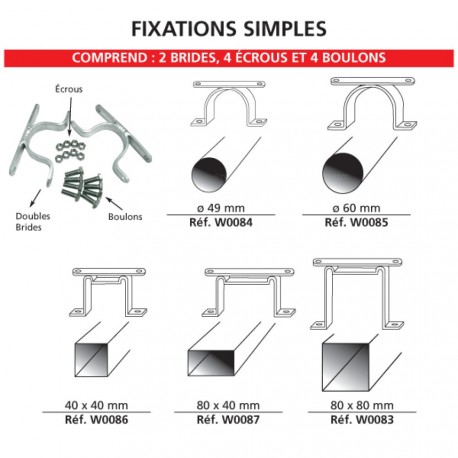 FIXATIONS SIMPLES

COMPREND : 2 BRIDES, 4 ÉCROUS ET 4 BOULONS

Écrous

Doubles Brides

Boulons

ø 49 mm
Réf. W0084

ø 60 mm
Réf. W0085

40 x 40 mm
Réf. W0086

80 x 40 mm
Réf. W0087

80 x 80 mm
Réf. W0083